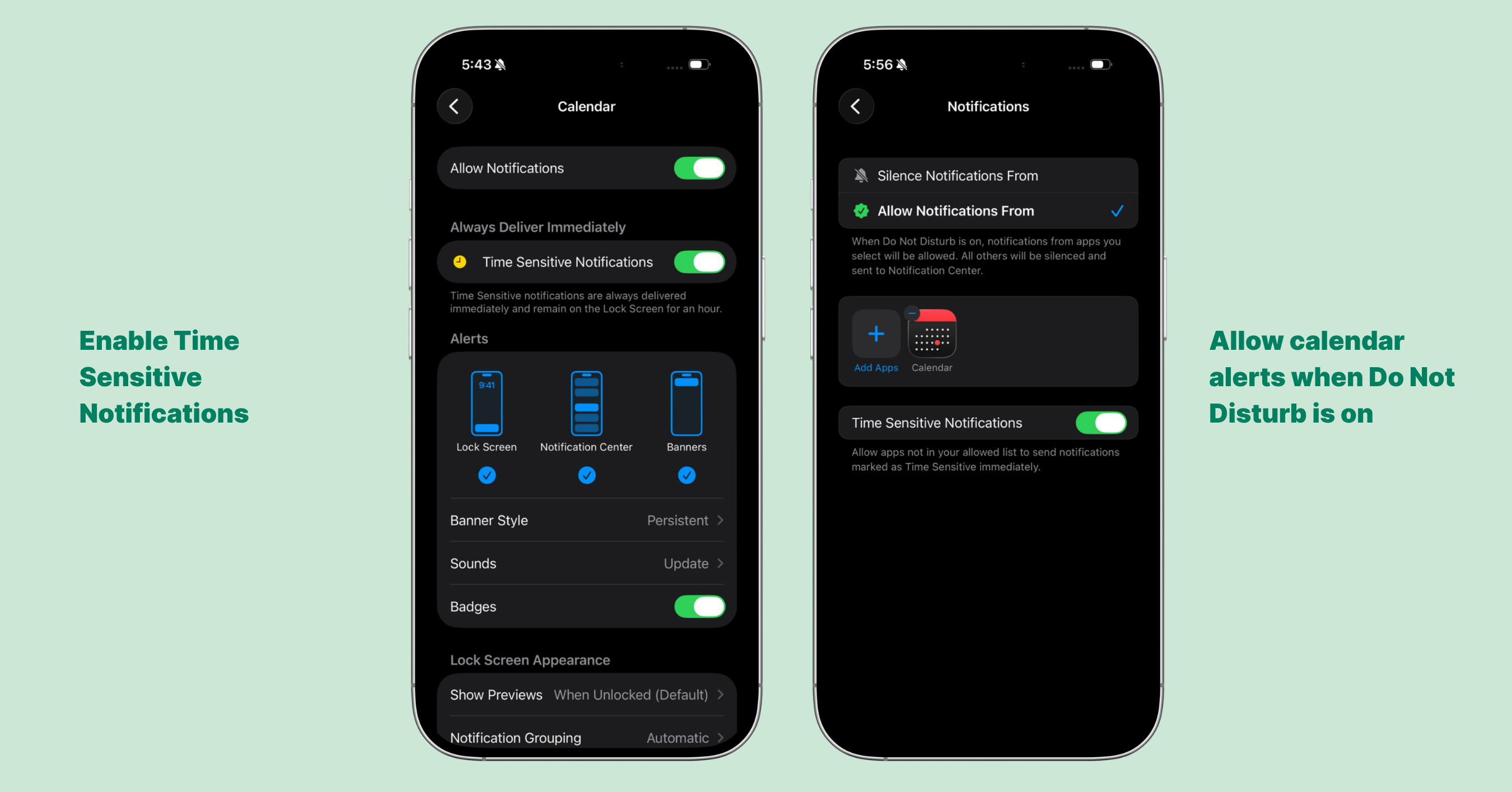 Enable Time Sensitive Notifications

5:43

Calendar

Allow Notifications

Always Deliver Immediately

Time Sensitive Notifications

Time Sensitive notifications are always delivered immediately and remain on the Lock Screen for an hour.

Alerts

9:41

Lock Screen

Notification Center

Banners

Banner Style Persistent

Sounds Update

Badges

Lock Screen Appearance

Show Previews When Unlocked (Default)

Notification Grouping Automatic

5:56

Notifications

Silence Notifications From

Allow Notifications From

When Do Not Disturb is on, notifications from apps you select will be allowed. All others will be silenced and sent to Notification Center.

Add Apps

Calendar

Time Sensitive Notifications

Allow apps not in your allowed list to send notifications marked as Time Sensitive immediately.

Allow calendar alerts when Do Not Disturb is on